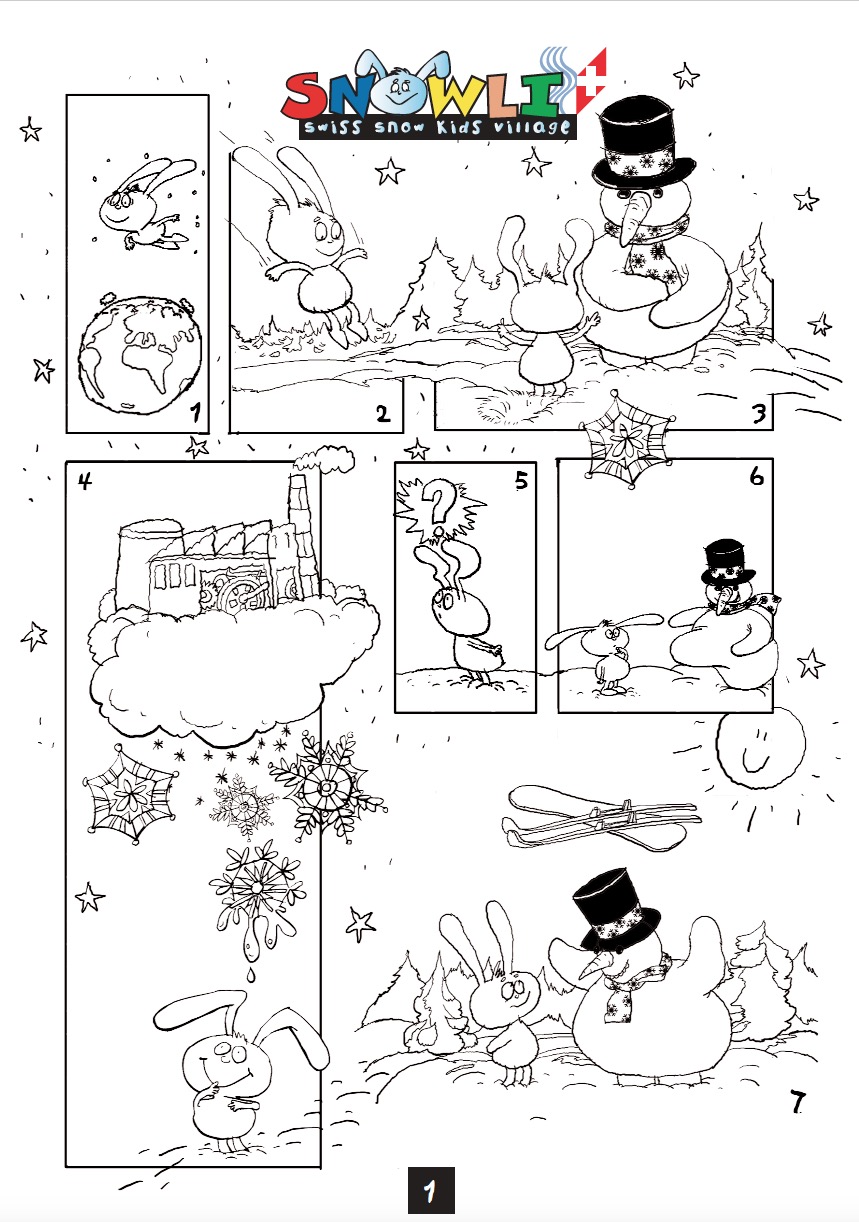 SNOWLI
swiss snow kids village

1

2

3

4

5

?

6

7

1